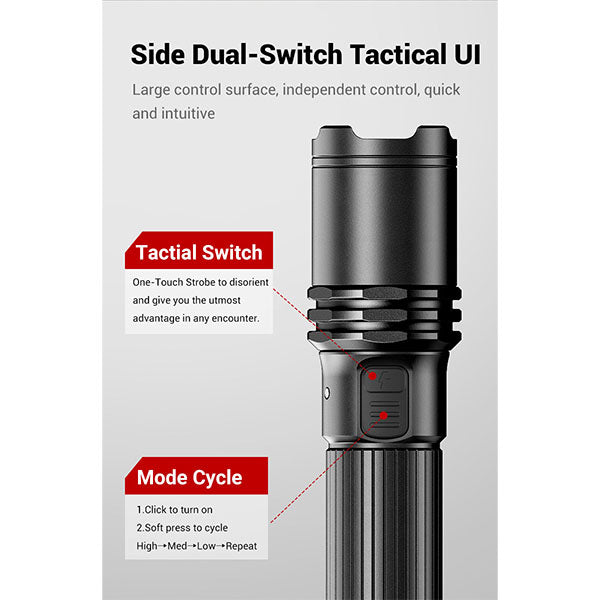 Side Dual-Switch Tactical UI

Large control surface, independent control, quick and intuitive

Tactial Switch

One-Touch Strobe to disorient and give you the utmost advantage in any encounter.

Mode Cycle

1.Click to turn on
2.Soft press to cycle
High→Med→Low→Repeat